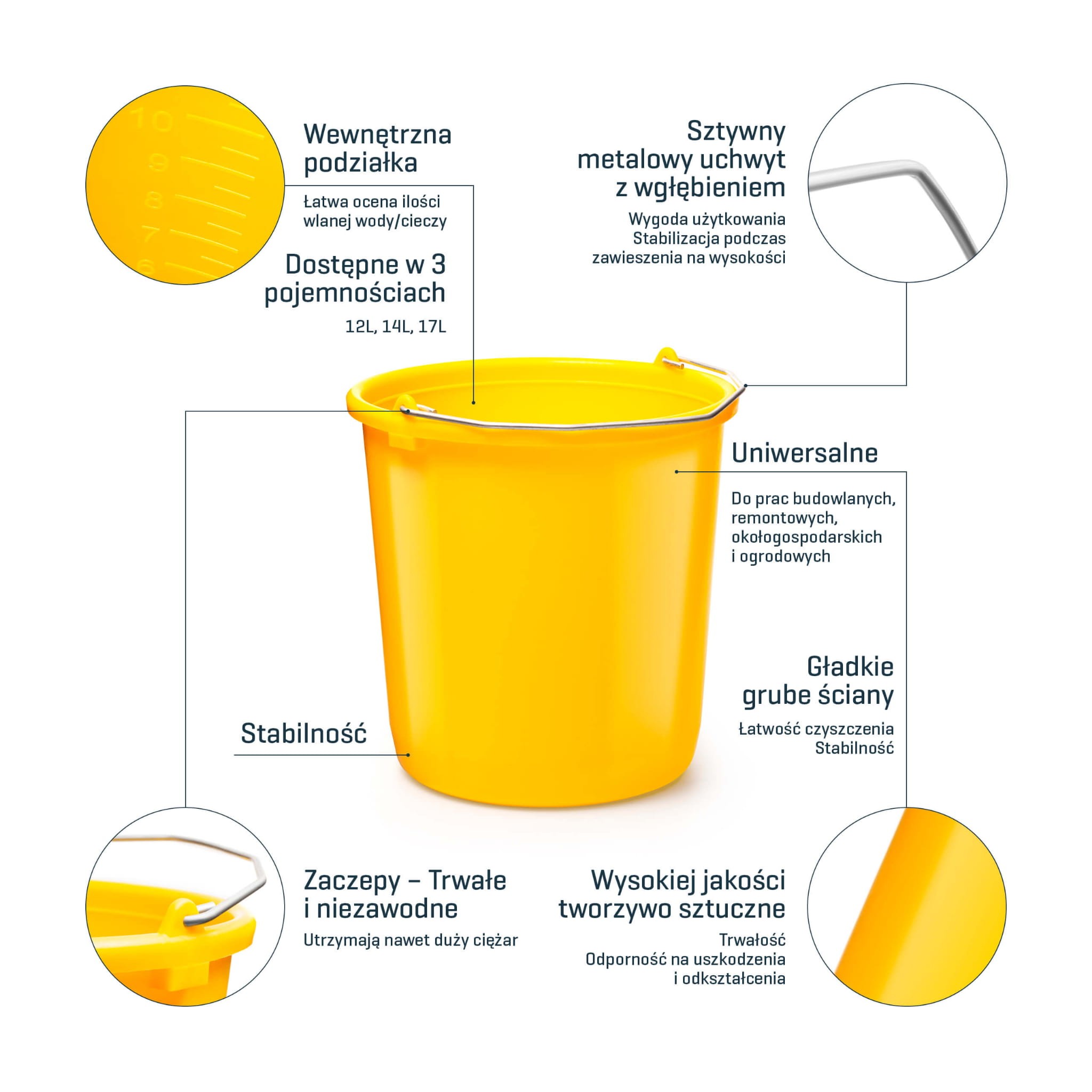 10
9
8
7
6

Wewnętrzna podziałka

Łatwa ocena ilości wlanej wody/cieczy

Dostępne w 3 pojemnościach

12L, 14L, 17L

Sztywny metalowy uchwyt z wgłębieniem

Wygoda użytkowania
Stabilizacja podczas zawieszenia na wysokości

Uniwersalne

Do prac budowlanych, remontowych, okołogospodarskich i ogrodowych

Gładkie grube ściany

Łatwość czyszczenia
Stabilność

Stabilność

Zaczepy – Trwałe i niezawodne

Utrzymają nawet duży ciężar

Wysokiej jakości tworzywo sztuczne

Trwałość
Odporność na uszkodzenia i odkształcenia